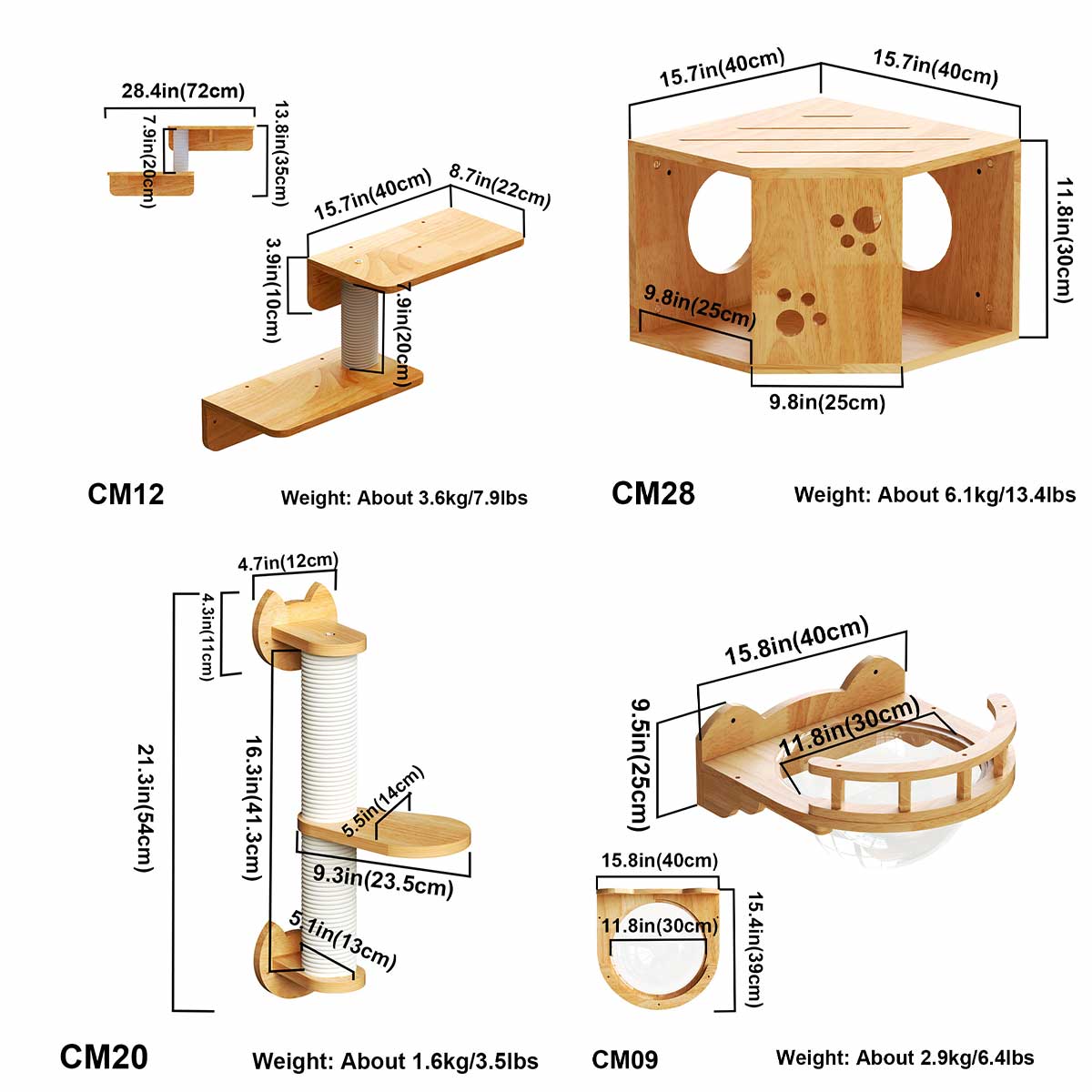 28.4in(72cm)
7.9in(20cm)
13.8in(35cm)
15.7in(40cm)
8.7in(22cm)
3.9in(10cm)
7.9in(20cm)

CM12
Weight: About 3.6kg/7.9lbs

15.7in(40cm)
15.7in(40cm)
11.8in(30cm)
9.8in(25cm)
9.8in(25cm)

CM28
Weight: About 6.1kg/13.4lbs

4.7in(12cm)
4.3in(11cm)
21.3in(54cm)
16.3in(41.3cm)
5.5in(14cm)
9.3in(23.5cm)
5.1in(13cm)

CM20
Weight: About 1.6kg/3.5lbs

15.8in(40cm)
9.5in(25cm)
11.8in(30cm)
15.8in(40cm)
11.8in(30cm)
15.4in(39cm)

CM09
Weight: About 2.9kg/6.4lbs