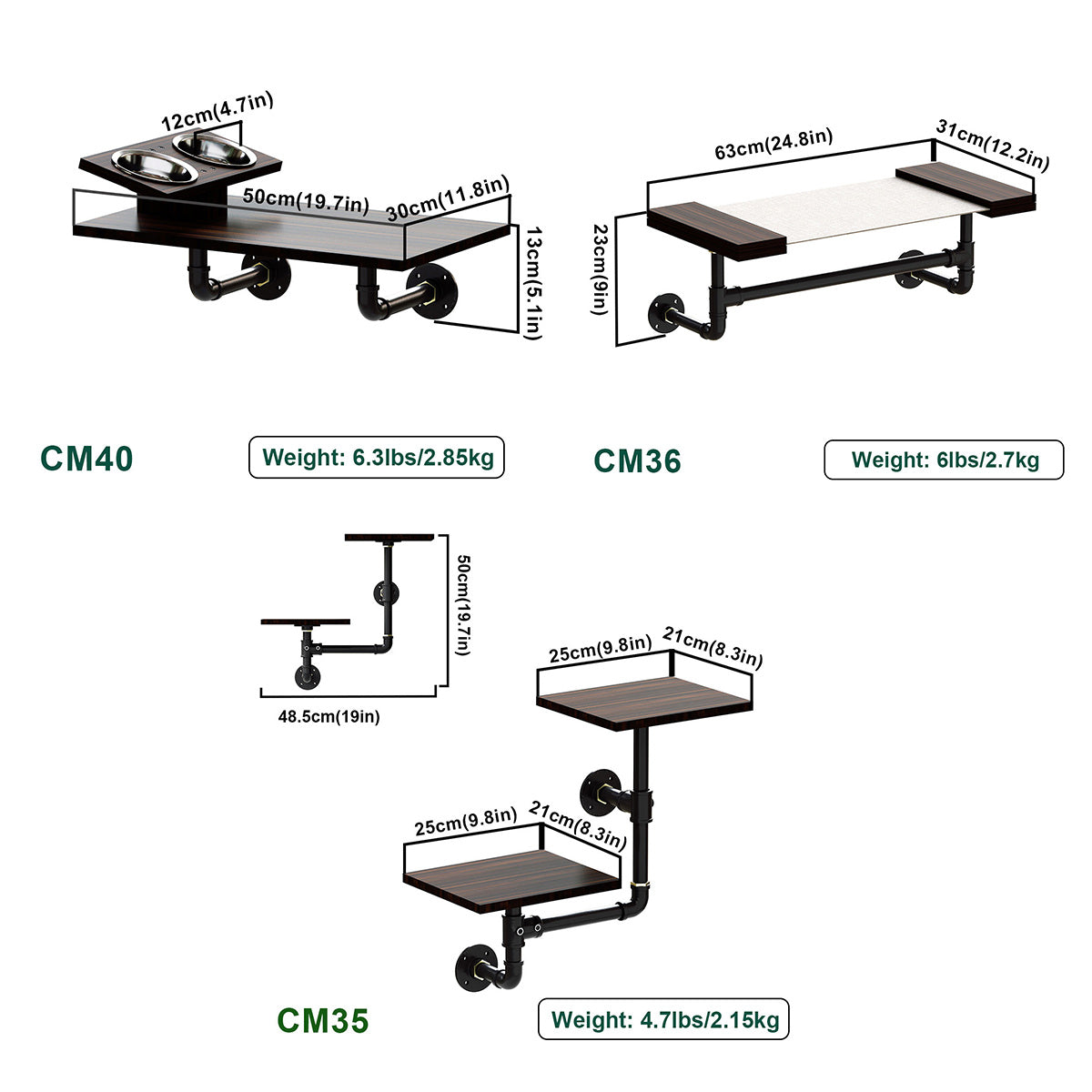 12cm(4.7in)
50cm(19.7in)
30cm(11.8in)
13cm(5.1in)

CM40

Weight: 6.3lbs/2.85kg

63cm(24.8in)
31cm(12.2in)
23cm(9in)

CM36

Weight: 6lbs/2.7kg

50cm(19.7in)
48.5cm(19in)

25cm(9.8in)
21cm(8.3in)
25cm(9.8in)
21cm(8.3in)

CM35

Weight: 4.7lbs/2.15kg