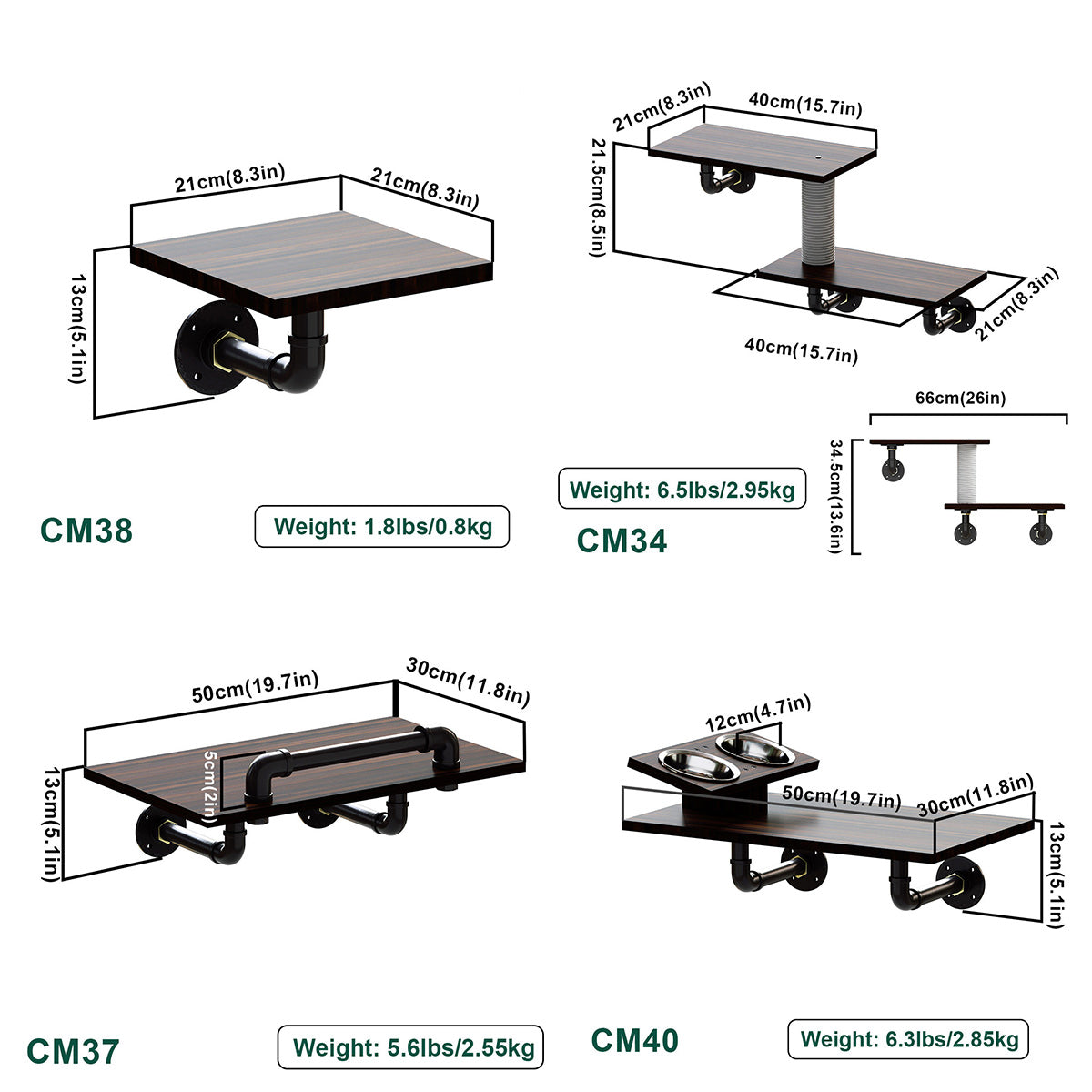 21cm(8.3in)
21cm(8.3in)
13cm(5.1in)

CM38

Weight: 1.8lbs/0.8kg

21cm(8.3in)
40cm(15.7in)
21.5cm(8.5in)
40cm(15.7in)
21cm(8.3in)

66cm(26in)
34.5cm(13.6in)

Weight: 6.5lbs/2.95kg

CM34

50cm(19.7in)
30cm(11.8in)
5cm(2in)
13cm(5.1in)

CM37

Weight: 5.6lbs/2.55kg

12cm(4.7in)
50cm(19.7in)
30cm(11.8in)
13cm(5.1in)

CM40

Weight: 6.3lbs/2.85kg