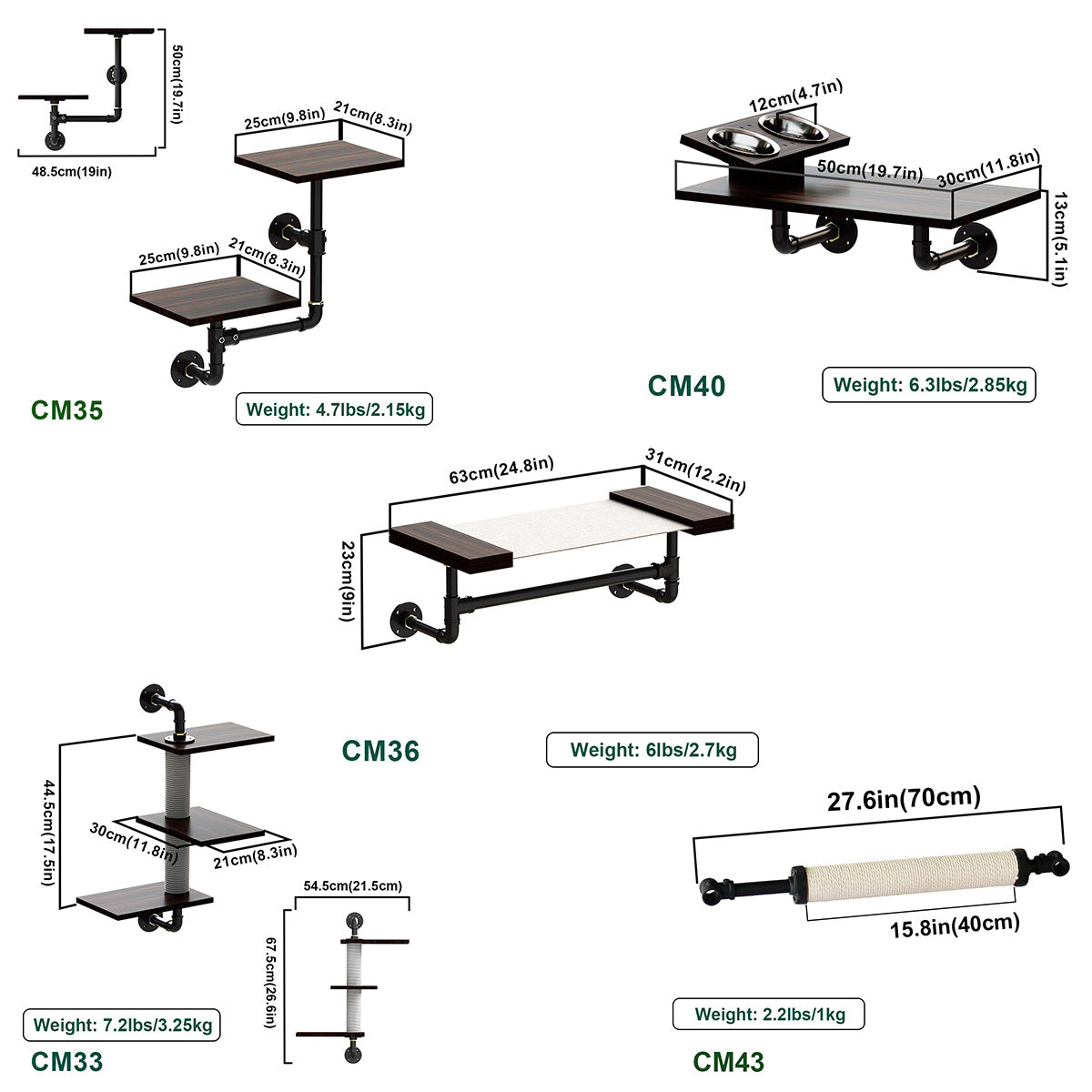 50cm(19.7in)
48.5cm(19in)
25cm(9.8in) 21cm(8.3in)
25cm(9.8in) 21cm(8.3in)
CM35
Weight: 4.7lbs/2.15kg

12cm(4.7in)
50cm(19.7in) 30cm(11.8in)
13cm(5.1in)
CM40
Weight: 6.3lbs/2.85kg

63cm(24.8in) 31cm(12.2in)
23cm(9in)
CM36
Weight: 6lbs/2.7kg

44.5cm(17.5in)
30cm(11.8in) 21cm(8.3in)
54.5cm(21.5cm)
67.5cm(26.6in)
Weight: 7.2lbs/3.25kg
CM33

27.6in(70cm)
15.8in(40cm)
Weight: 2.2lbs/1kg
CM43